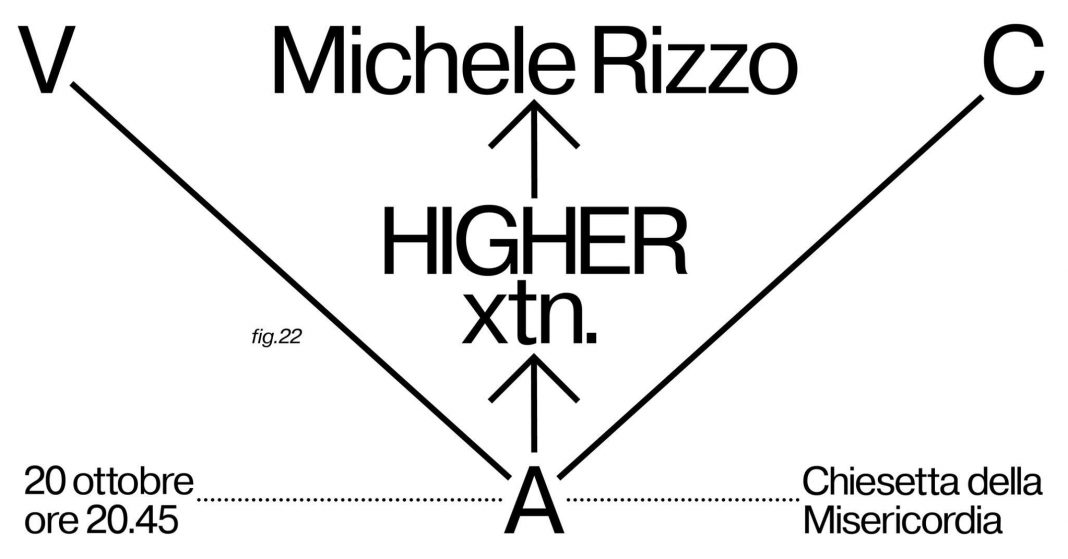 V

Michele Rizzo

C

HIGHER
xtn.

fig.22

20 ottobre
ore 20.45

A

Chiesetta della
Misericordia