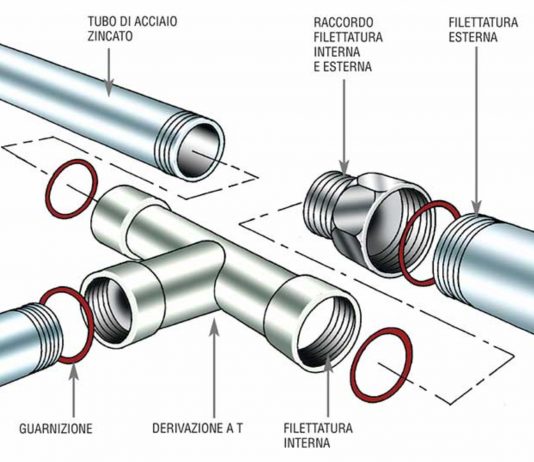 TUBO DI ACCIAIO ZINCATO

RACCORDO FILETTATURA INTERNA E ESTERNA

FILETTATURA ESTERNA

GUARNIZIONE

DERIVAZIONE A T

FILETTATURA INTERNA