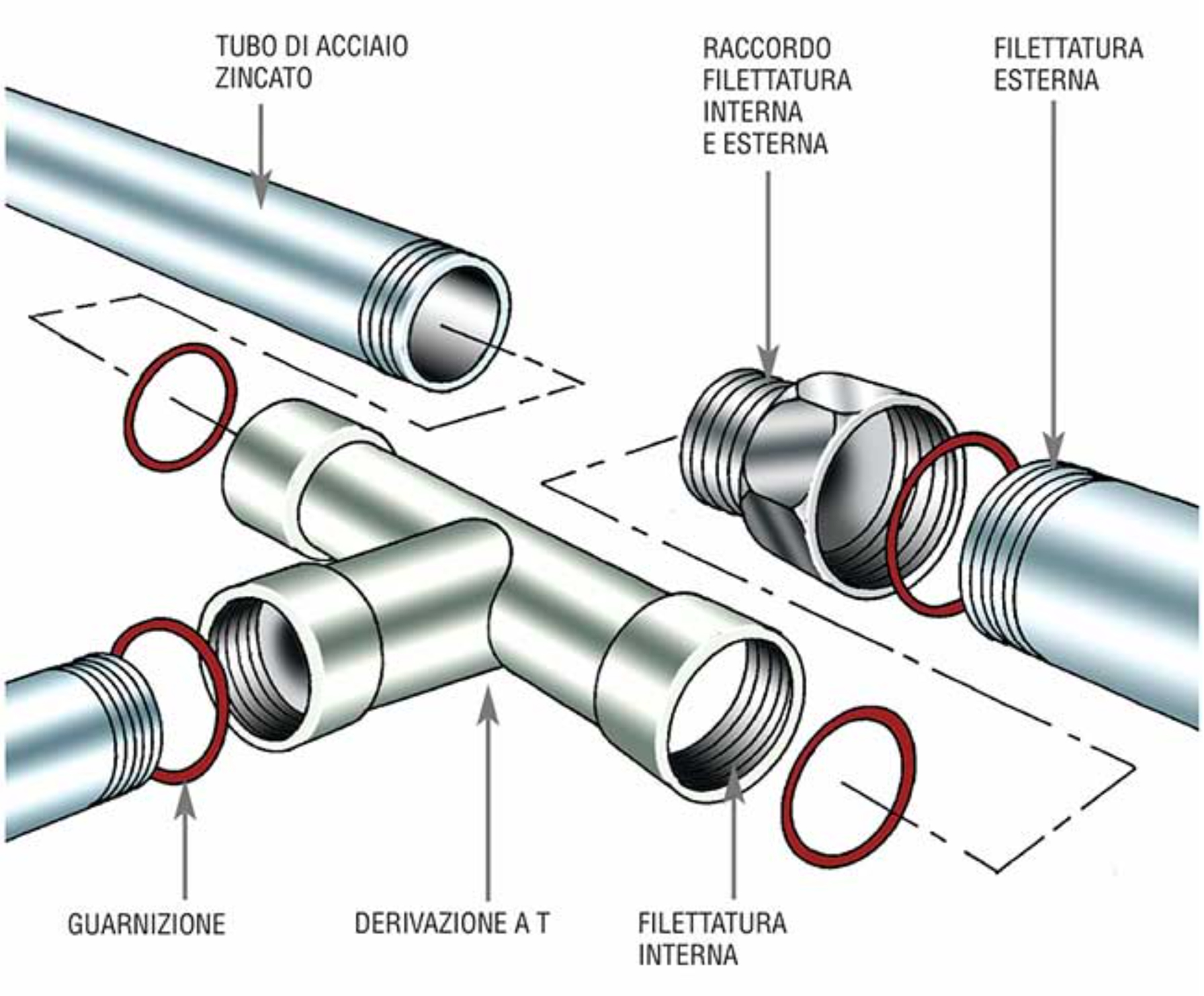 TUBO DI ACCIAIO ZINCATO

RACCORDO FILETTATURA INTERNA E ESTERNA

FILETTATURA ESTERNA

GUARNIZIONE

DERIVAZIONE A T

FILETTATURA INTERNA